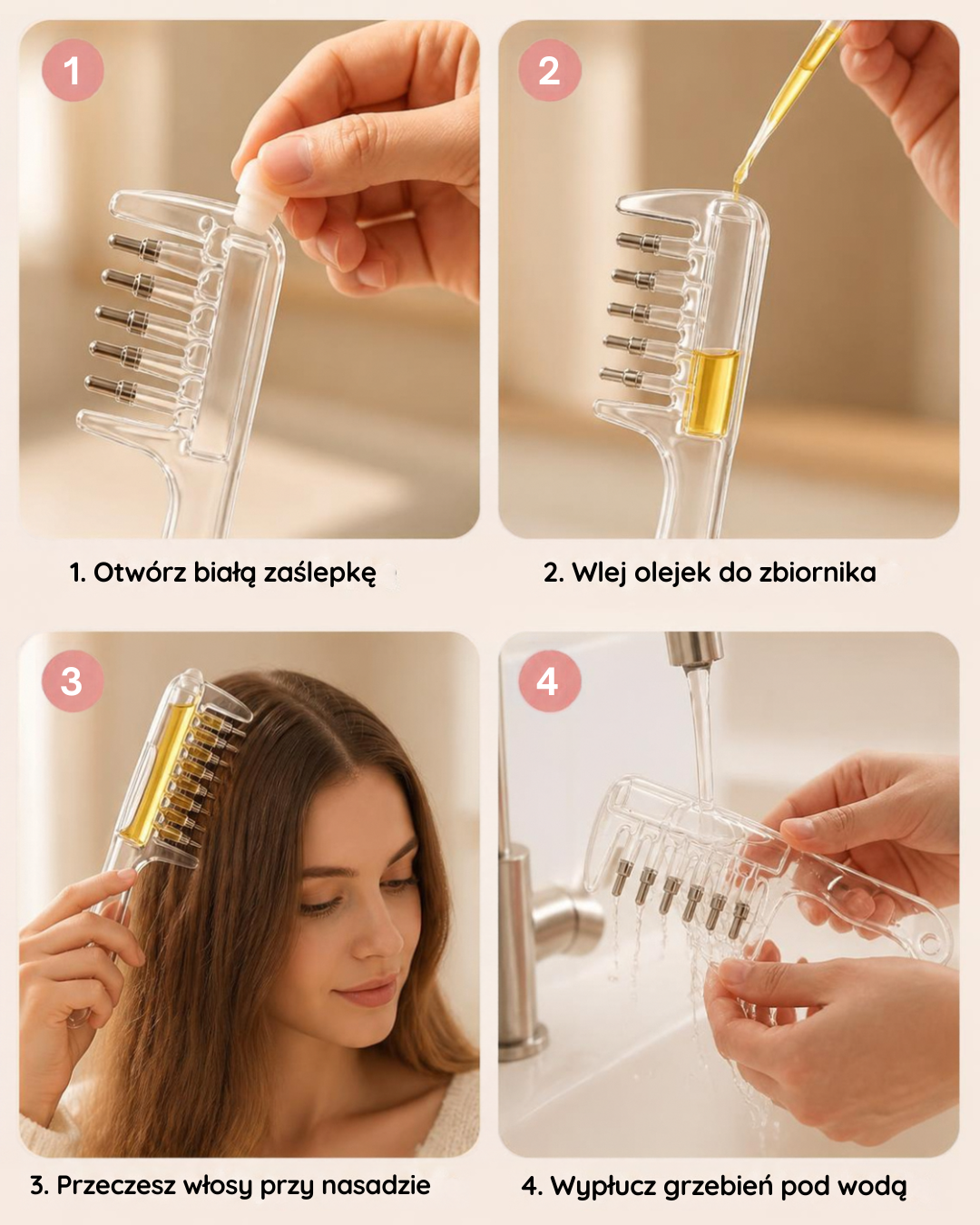 1

1. Otwórz białą zaślepkę

2

2. Wlej olejek do zbiornika

3

3. Przeczesz włosy przy nasadzie

4

4. Wypłucz grzebień pod wodą